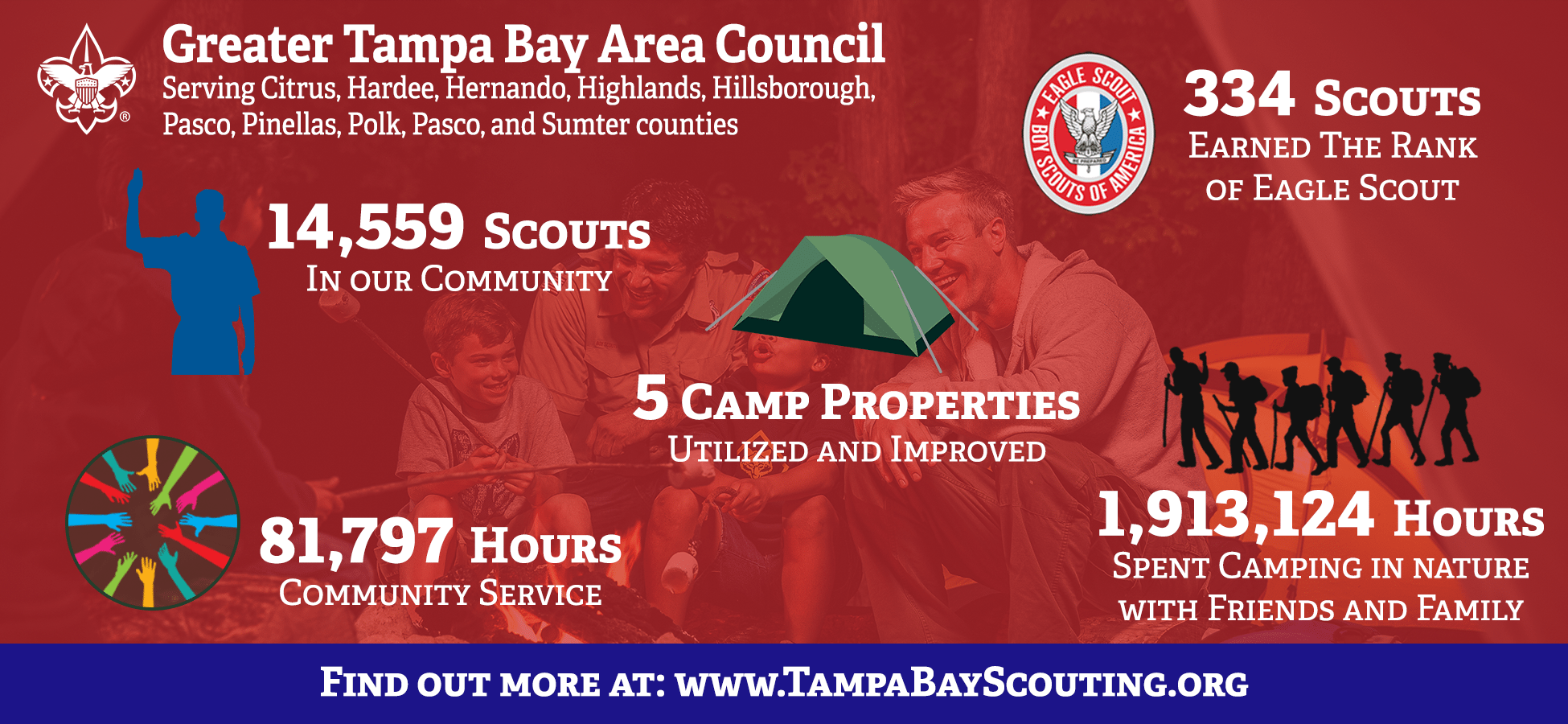 Greater Tampa Bay Area Council
Serving Citrus, Hardee, Hernando, Highlands, Hillsborough, Pasco, Pinellas, Polk, Pasco, and Sumter counties

EAGLE SCOUT
BE PREPARED
BOY SCOUTS OF AMERICA

334 Scouts
Earned The Rank of Eagle Scout

14,559 Scouts
In our Community

5 Camp Properties
Utilized and Improved

81,797 Hours
Community Service

1,913,124 Hours
Spent Camping in nature with Friends and Family

Find out more at: www.TampaBayScouting.org